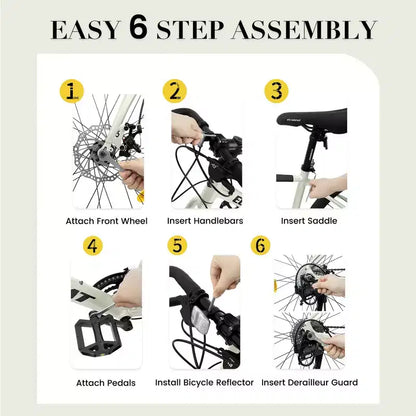 EASY 6 STEP ASSEMBLY

1

Attach Front Wheel

2

Insert Handlebars

3

Insert Saddle

4

Attach Pedals

5

Install Bicycle Reflector

6

Insert Derailleur Guard