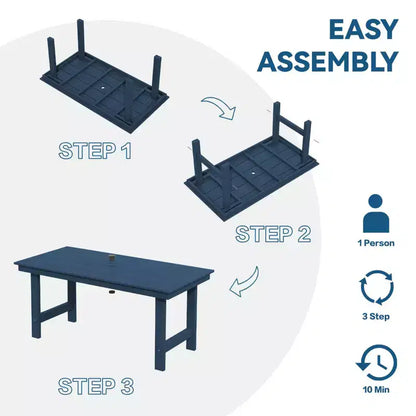 EASY ASSEMBLY

STEP 1

STEP 2

STEP 3

1 Person

3 Step

10 Min